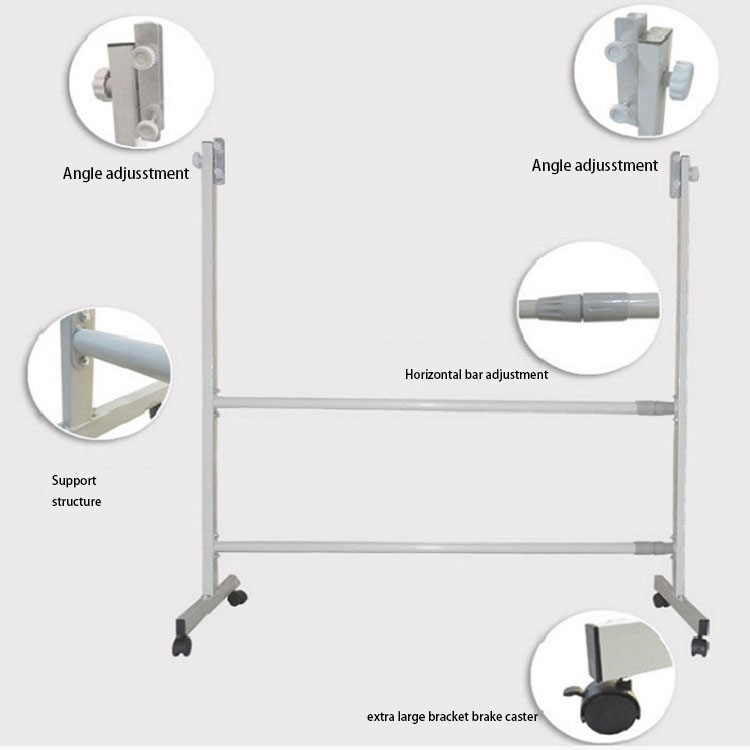 Angle adjusstment

Angle adjusstment

Horizontal bar adjustment

Support
structure

extra large bracket brake caster