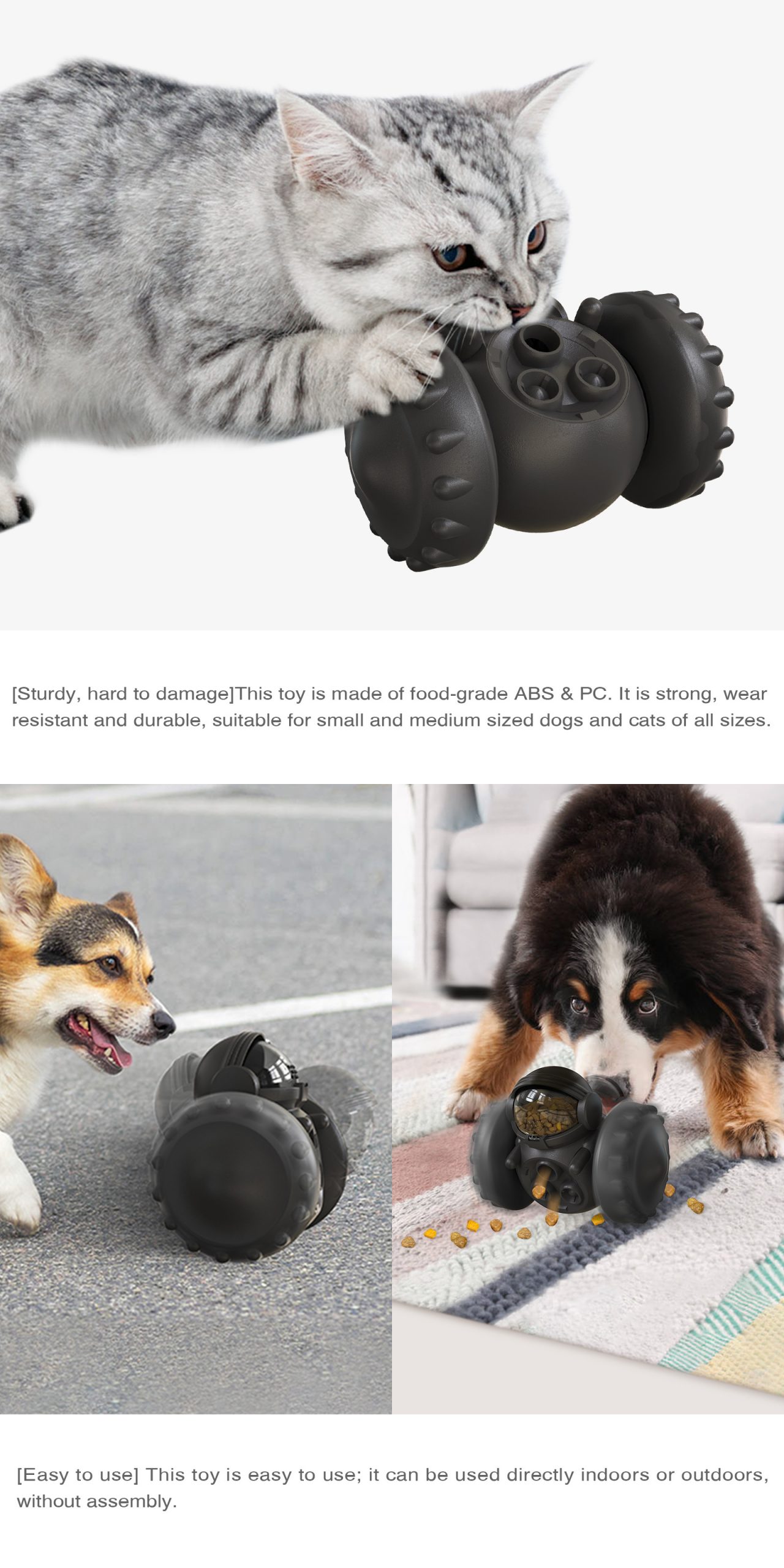 [Sturdy, hard to damage]This toy is made of food-grade ABS & PC. It is strong, wear resistant and durable, suitable for small and medium sized dogs and cats of all sizes.

[Easy to use] This toy is easy to use; it can be used directly indoors or outdoors, without assembly.