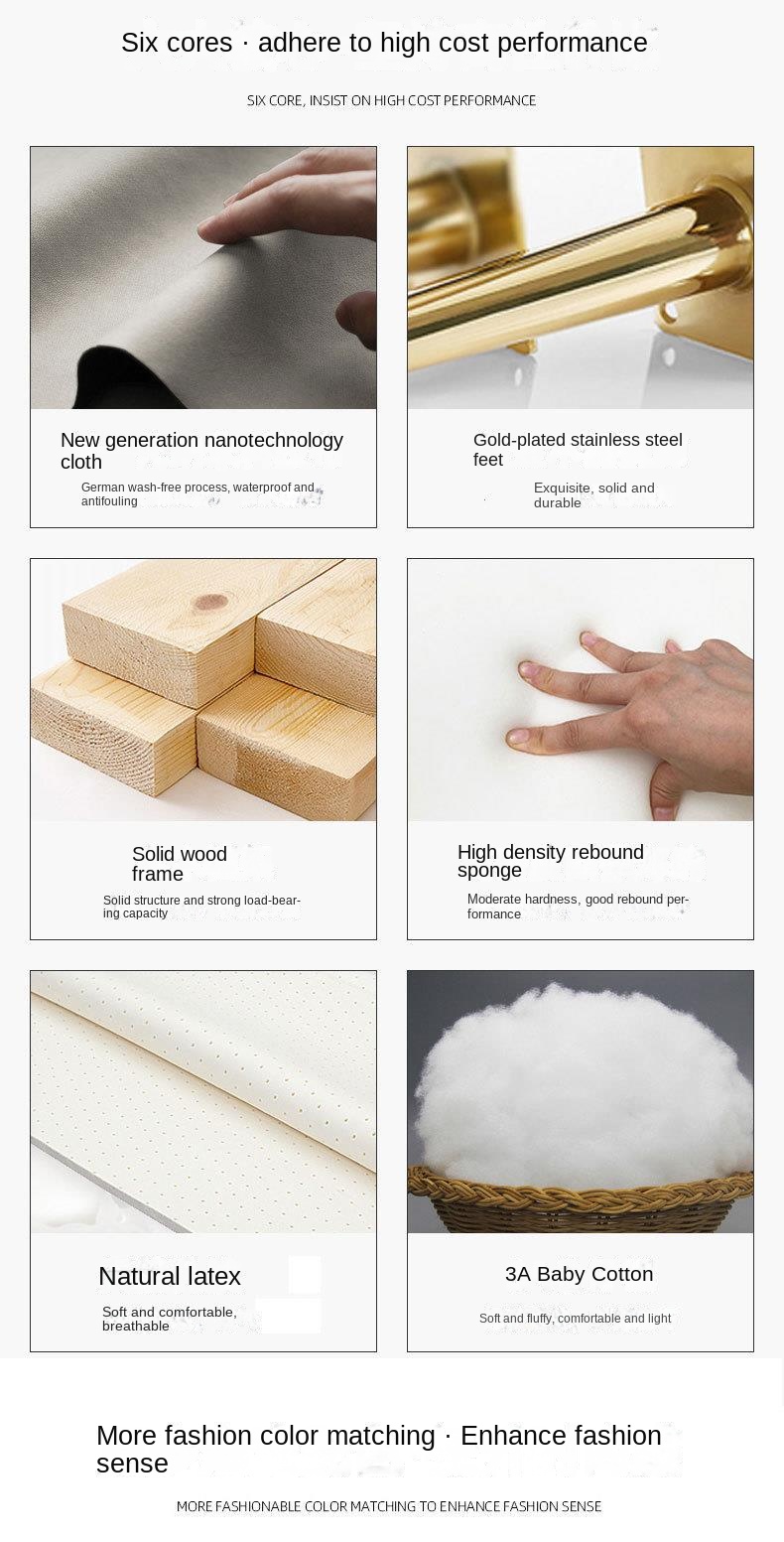 Six cores · adhere to high cost performance

SIX CORE, INSIST ON HIGH COST PERFORMANCE

New generation nanotechnology cloth

German wash-free process, waterproof and antifouling

Gold-plated stainless steel feet

Exquisite, solid and durable

Solid wood frame

Solid structure and strong load-bearing capacity

High density rebound sponge

Moderate hardness, good rebound performance

Natural latex

Soft and comfortable, breathable

3A Baby Cotton

Soft and fluffy, comfortable and light

More fashion color matching · Enhance fashion sense

MORE FASHIONABLE COLOR MATCHING TO ENHANCE FASHION SENSE