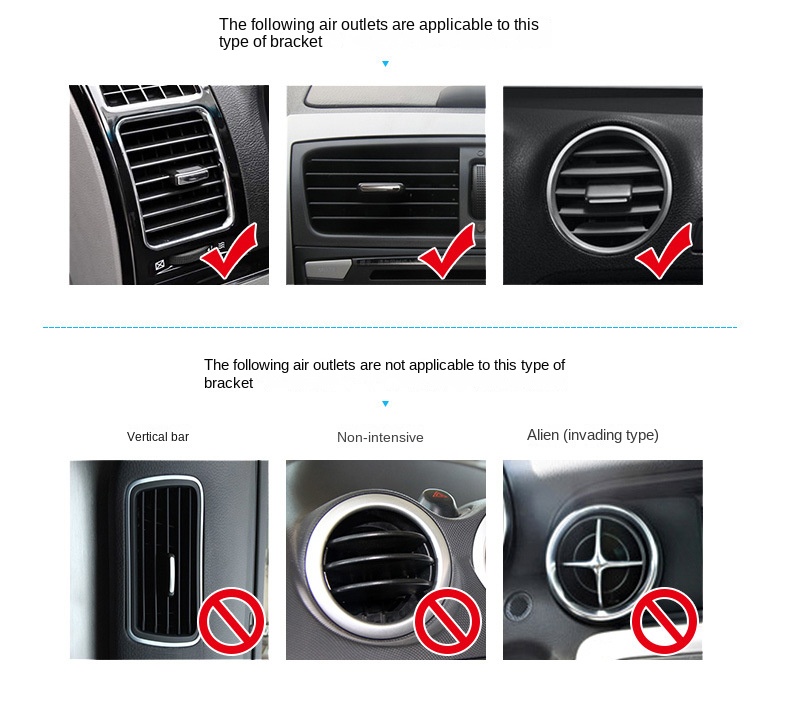 The following air outlets are applicable to this type of bracket

The following air outlets are not applicable to this type of bracket

Vertical bar

Non-intensive

Alien (invading type)